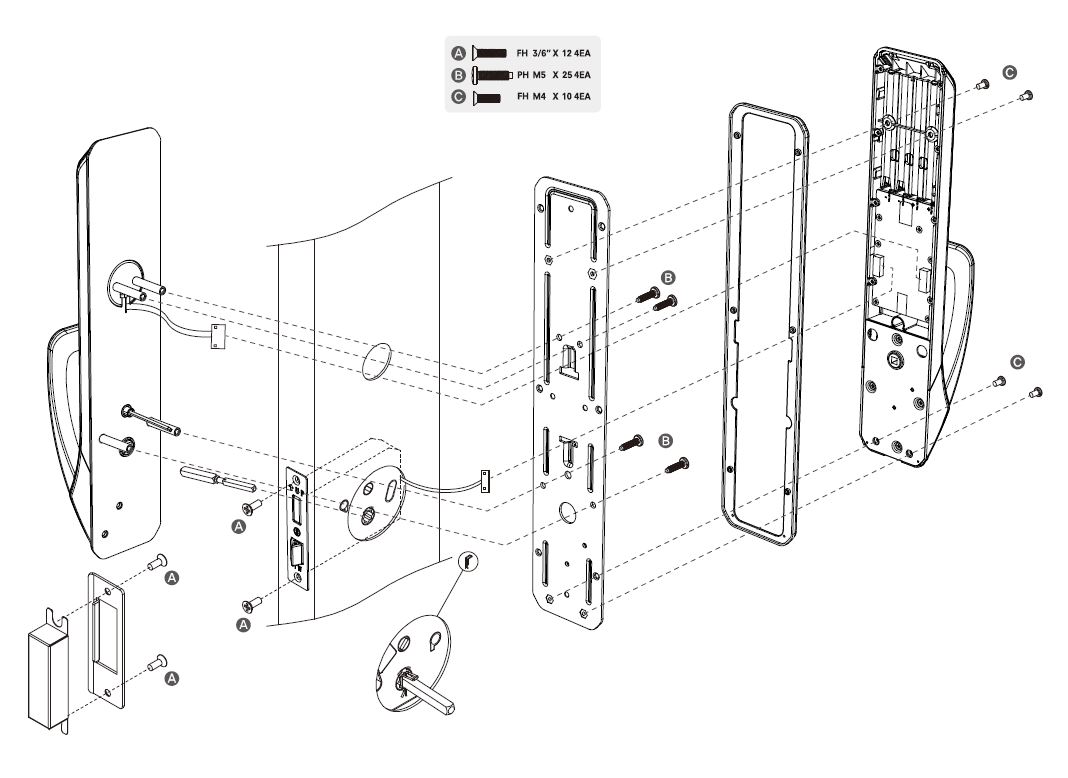 A FH 3/6" X 12 4EA
B PH M5 X 25 4EA
C FH M4 X 10 4EA

C
B
C
B
A
A
A
A